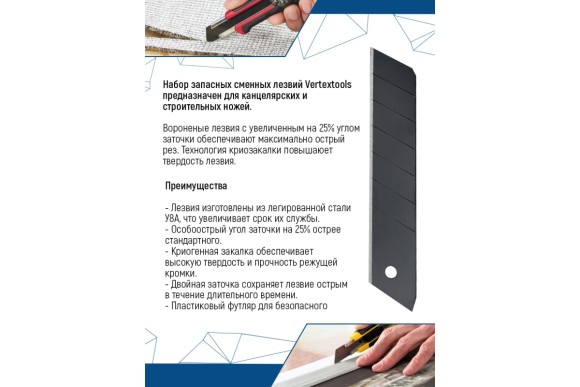 Набор запасных сменных лезвий Vertextools предназначен для канцелярских и строительных ножей.

Вороненые лезвия с увеличенным на 25% углом заточки обеспечивают максимально острый рез. Технология криозакалки повышает твердость лезвия.

Преимущества

- Лезвия изготовлены из легированной стали У8А, что увеличивает срок их службы.
- Особоострый угол заточки на 25% острее стандартного.
- Криогенная закалка обеспечивает высокую твердость и прочность режущей кромки.
- Двойная заточка сохраняет лезвие острым в течение длительного времени.
- Пластиковый футляр для безопасного