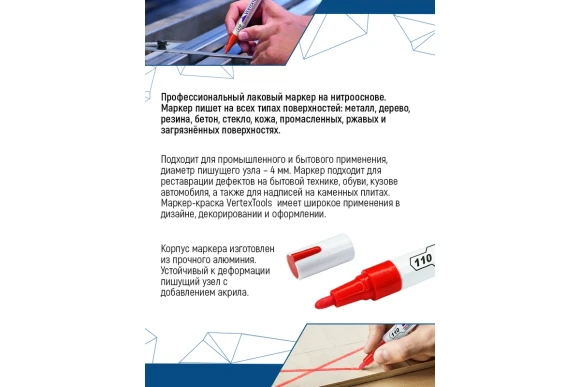 Профессиональный лаковый маркер на нитрооснове. Маркер пишет на всех типах поверхностей: металл, дерево, резина, бетон, стекло, кожа, промасленных, ржавых и загрязнённых поверхностях.

Подходит для промышленного и бытового применения, диаметр пишущего узла – 4 мм. Маркер подходит для реставрации дефектов на бытовой технике, обуви, кузове автомобиля, а также для надписей на каменных плитах. Маркер-краска VertexTools  имеет широкое применения в дизайне, декорировании и оформлении.

Корпус маркера изготовлен из прочного алюминия. Устойчивый к деформации пишущий узел с добавлением акрила.

110

110