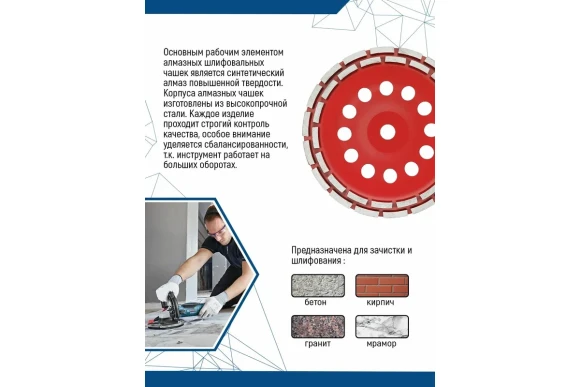 Основным рабочим элементом алмазных шлифовальных чашек является синтетический алмаз повышенной твердости. Корпуса алмазных чашек изготовлены из высокопрочной стали. Каждое изделие проходит строгий контроль качества, особое внимание уделяется сбалансированности, т.к. инструмент работает на больших оборотах.

Предназначена для зачистки и шлифования :

бетон

кирпич

гранит

мрамор