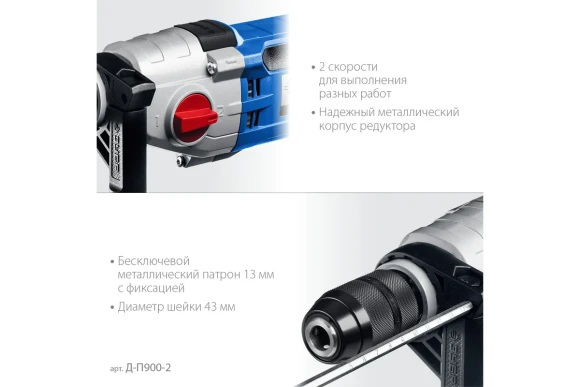 1

2

• 2 скорости для выполнения разных работ

• Надежный металлический корпус редуктора

• Бесключевой металлический патрон 13 мм с фиксацией

• Диаметр шейки 43 мм

арт. Д-П900-2