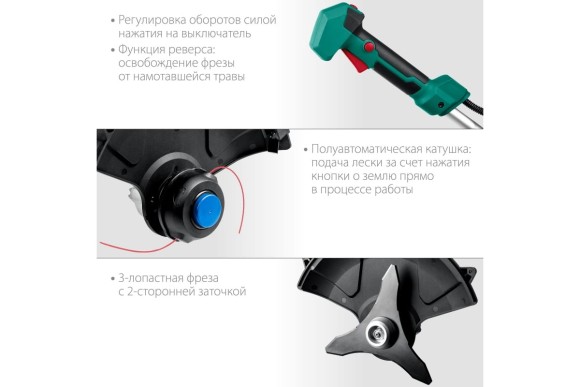 • Регулировка оборотов силой нажатия на выключатель

• Функция реверса: освобождение фрезы от намотавшейся травы

• Полуавтоматическая катушка: подача лески за счет нажатия кнопки о землю прямо в процессе работы

• 3-лопастная фреза с 2-сторонней заточкой