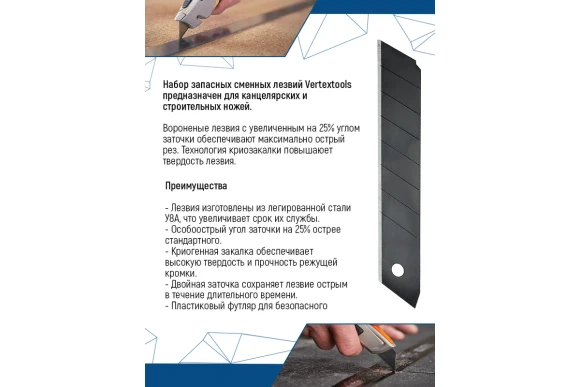 Набор запасных сменных лезвий Vertextools предназначен для канцелярских и строительных ножей.

Вороненые лезвия с увеличенным на 25% углом заточки обеспечивают максимально острый рез. Технология криозакалки повышает твердость лезвия.

Преимущества

- Лезвия изготовлены из легированной стали У8А, что увеличивает срок их службы.
- Особоострый угол заточки на 25% острее стандартного.
- Криогенная закалка обеспечивает высокую твердость и прочность режущей кромки.
- Двойная заточка сохраняет лезвие острым в течение длительного времени.
- Пластиковый футляр для безопасного