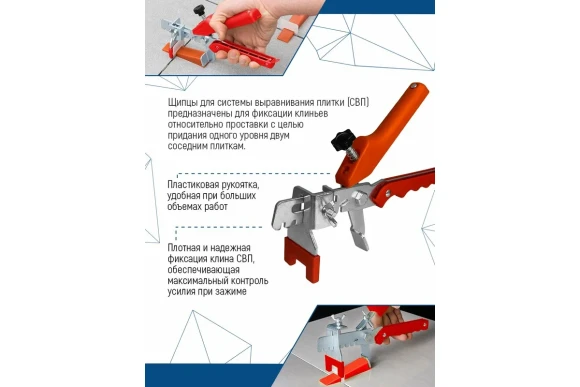 Щипцы для системы выравнивания плитки (СВП) предназначены для фиксации клиньев относительно проставки с целью придания одного уровня двум соседним плиткам.

Пластиковая рукоятка, удобная при больших объемах работ

Плотная и надежная фиксация клина СВП, обеспечивающая максимальный контроль усилия при зажиме