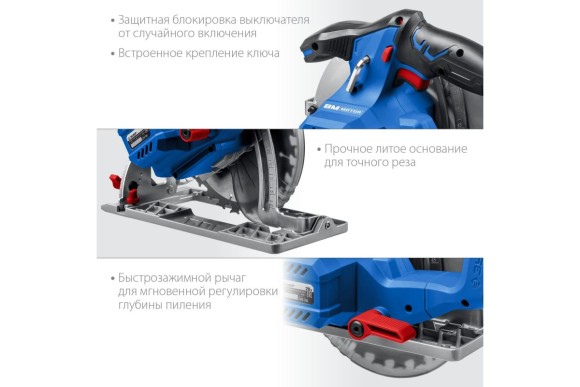 • Защитная блокировка выключателя от случайного включения
• Встроенное крепление ключа

BM MOTOR

• Прочное литое основание для точного реза

• Быстрозажимной рычаг для мгновенной регулировки глубины пиления