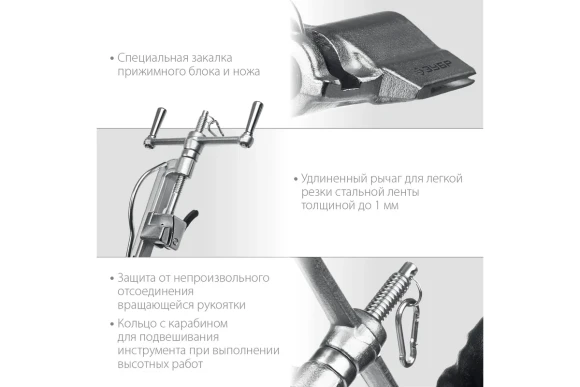 • Специальная закалка прижимного блока и ножа

ЗУБР

• Удлиненный рычаг для легкой резки стальной ленты толщиной до 1 мм

• Защита от непроизвольного отсоединения вращающейся рукоятки

• Кольцо с карабином для подвешивания инструмента при выполнении высотных работ