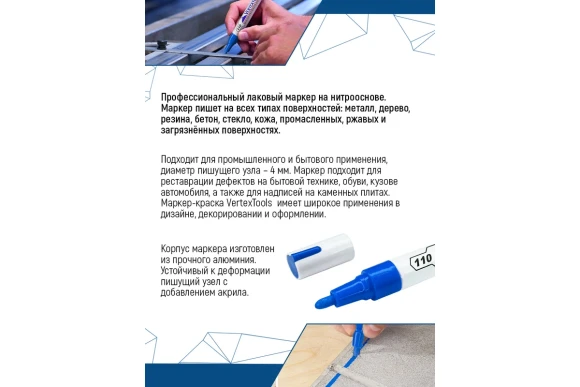 Профессиональный лаковый маркер на нитрооснове. Маркер пишет на всех типах поверхностей: металл, дерево, резина, бетон, стекло, кожа, промасленных, ржавых и загрязнённых поверхностях.

Подходит для промышленного и бытового применения, диаметр пишущего узла – 4 мм. Маркер подходит для реставрации дефектов на бытовой технике, обуви, кузове автомобиля, а также для надписей на каменных плитах. Маркер-краска VertexTools имеет широкое применения в дизайне, декорировании и оформлении.

Корпус маркера изготовлен из прочного алюминия. Устойчивый к деформации пишущий узел с добавлением акрила.

110