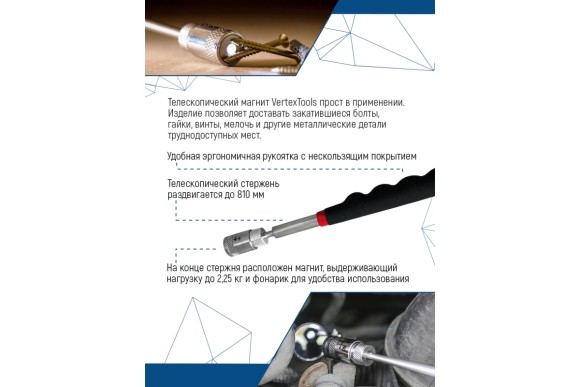 Телескопический магнит VertexTools прост в применении. Изделие позволяет доставать закатившиеся болты, гайки, винты, мелочь и другие металлические детали труднодоступных мест.

Удобная эргономичная рукоятка с нескользящим покрытием

Телескопический стержень раздвигается до 810 мм

На конце стержня расположен магнит, выдерживающий нагрузку до 2,25 кг и фонарик для удобства использования