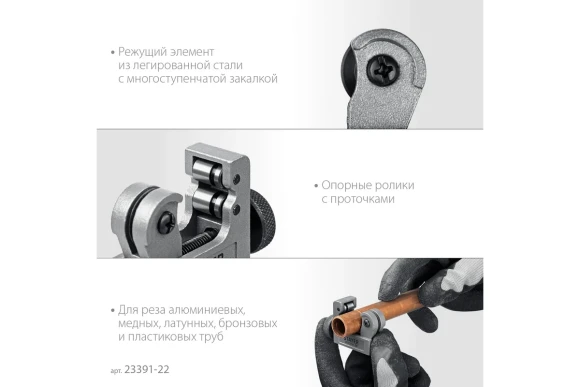 • Режущий элемент из легированной стали с многоступенчатой закалкой

• Опорные ролики с проточками

• Для реза алюминиевых, медных, латунных, бронзовых и пластиковых труб

арт. 23391-22